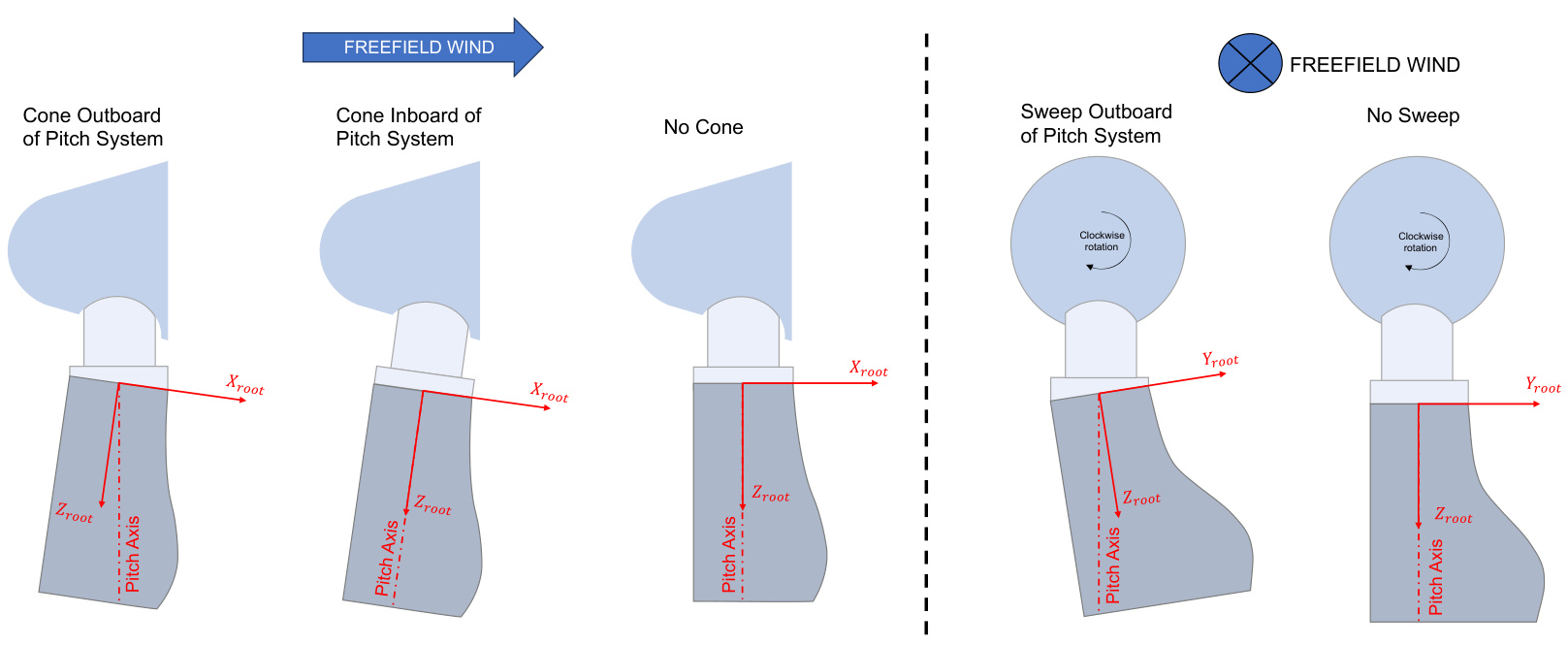 FREEFIELD WIND

Cone Outboard of Pitch System

$X_{root}$

$Z_{root}$

Pitch Axis

Cone Inboard of Pitch System

$X_{root}$

$Z_{root}$

Pitch Axis

No Cone

$X_{root}$

$Z_{root}$

Pitch Axis

FREEFIELD WIND

Sweep Outboard of Pitch System

Clockwise rotation

$Y_{root}$

$Z_{root}$

Pitch Axis

No Sweep

Clockwise rotation

$Y_{root}$

$Z_{root}$

Pitch Axis