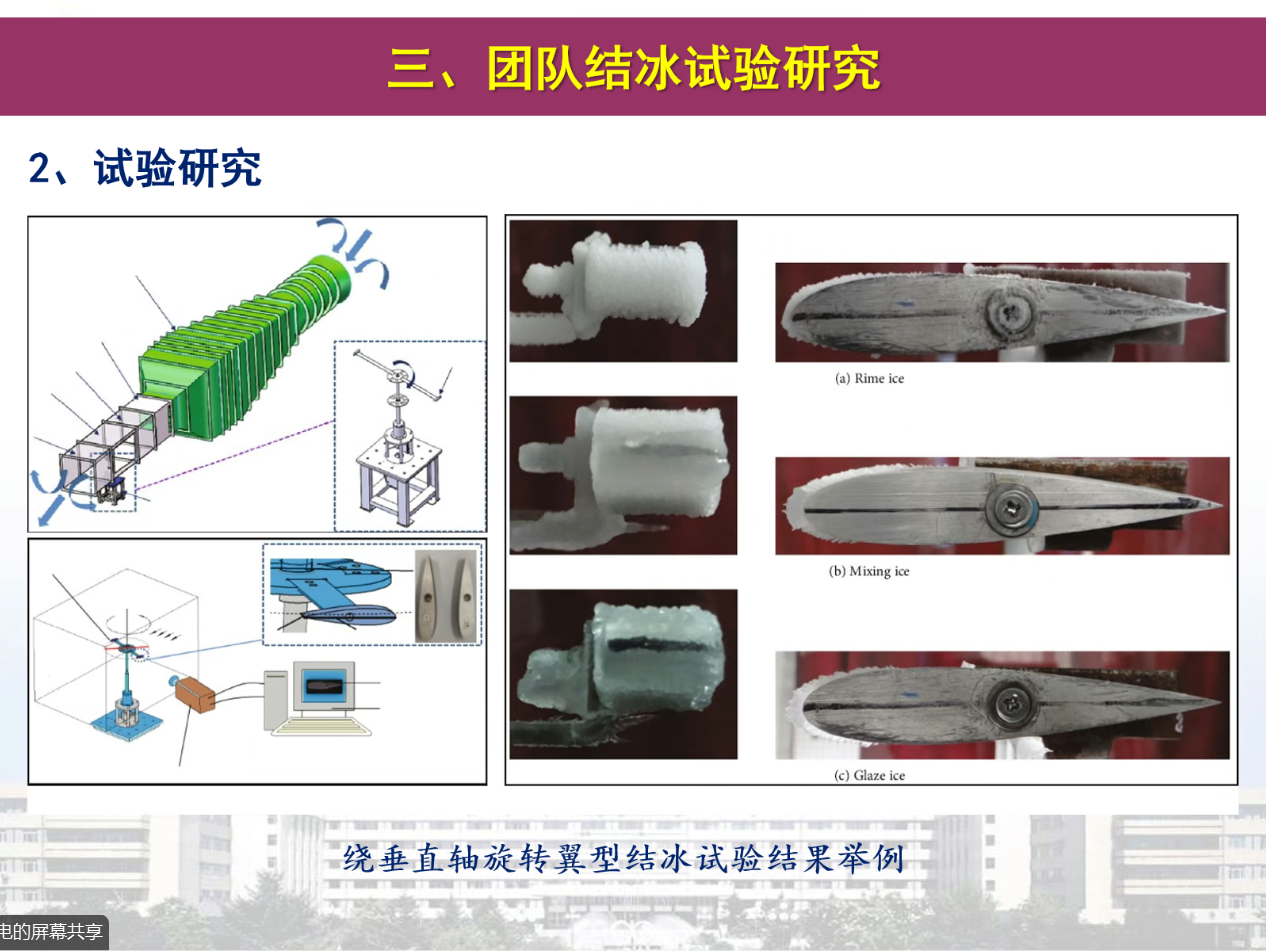 三、团队结冰试验研究

2、试验研究

(a) Rime ice

(b) Mixing ice

(c) Glaze ice

绕垂直轴旋转翼型结冰试验结果举例

电的屏幕共享