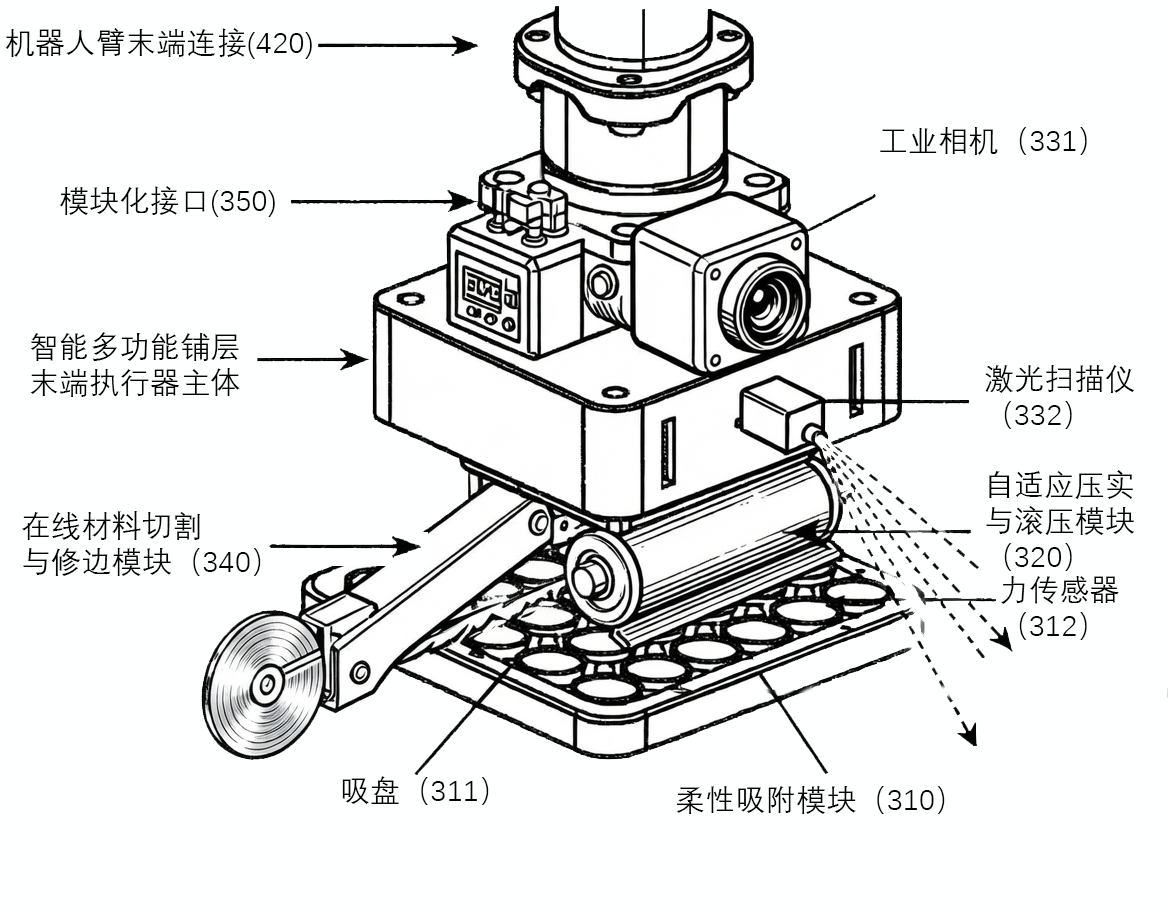 机器人臂末端连接(420)

工业相机（331）

模块化接口(350)

智能多功能铺层末端执行器主体

激光扫描仪（332）

自适应压实与滚压模块（320）

在线材料切割与修边模块（340）

力传感器（312）

吸盘（311）

柔性吸附模块（310）