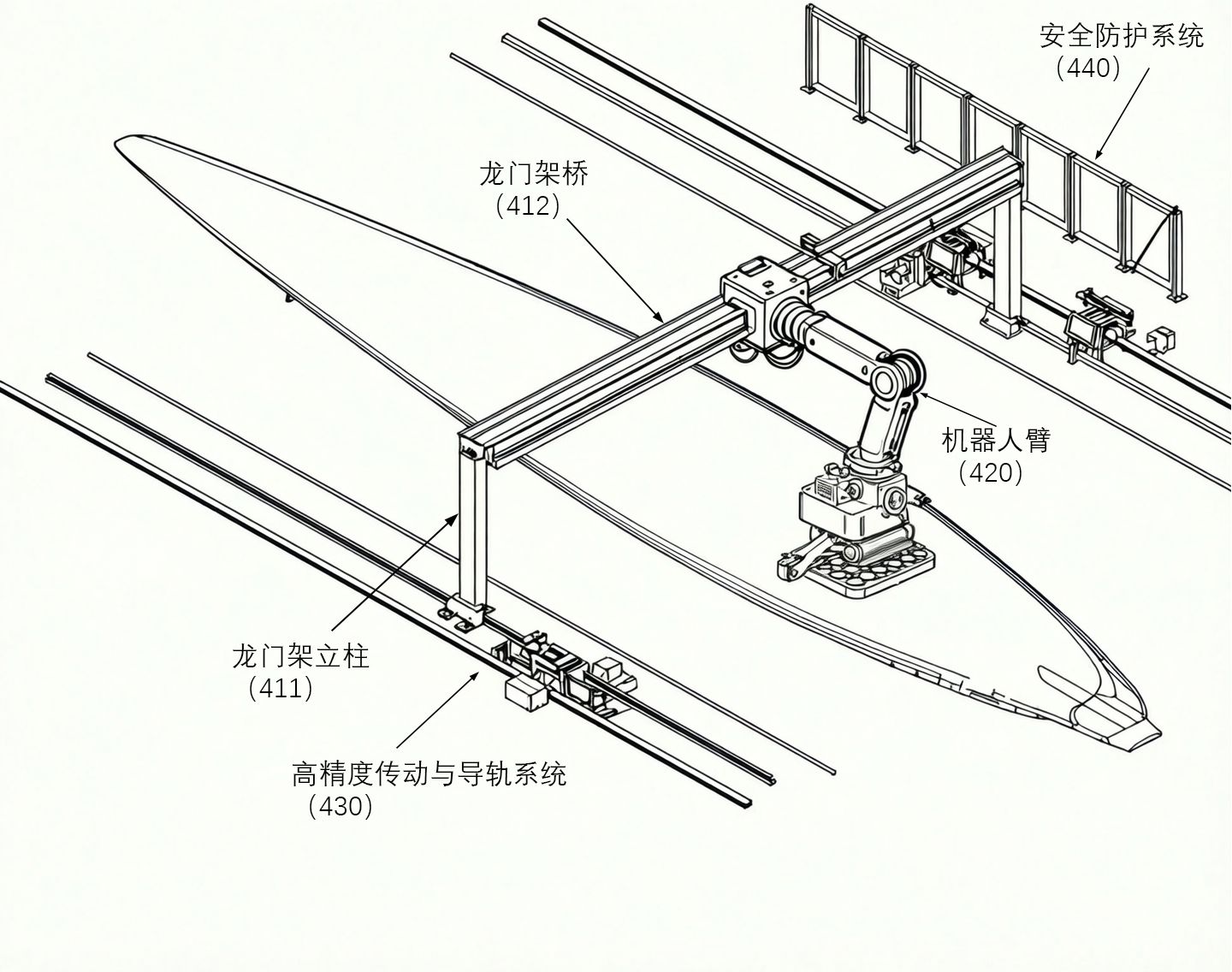 安全防护系统
（440）

龙门架桥
（412）

机器人臂
（420）

龙门架立柱
（411）

高精度传动与导轨系统
（430）