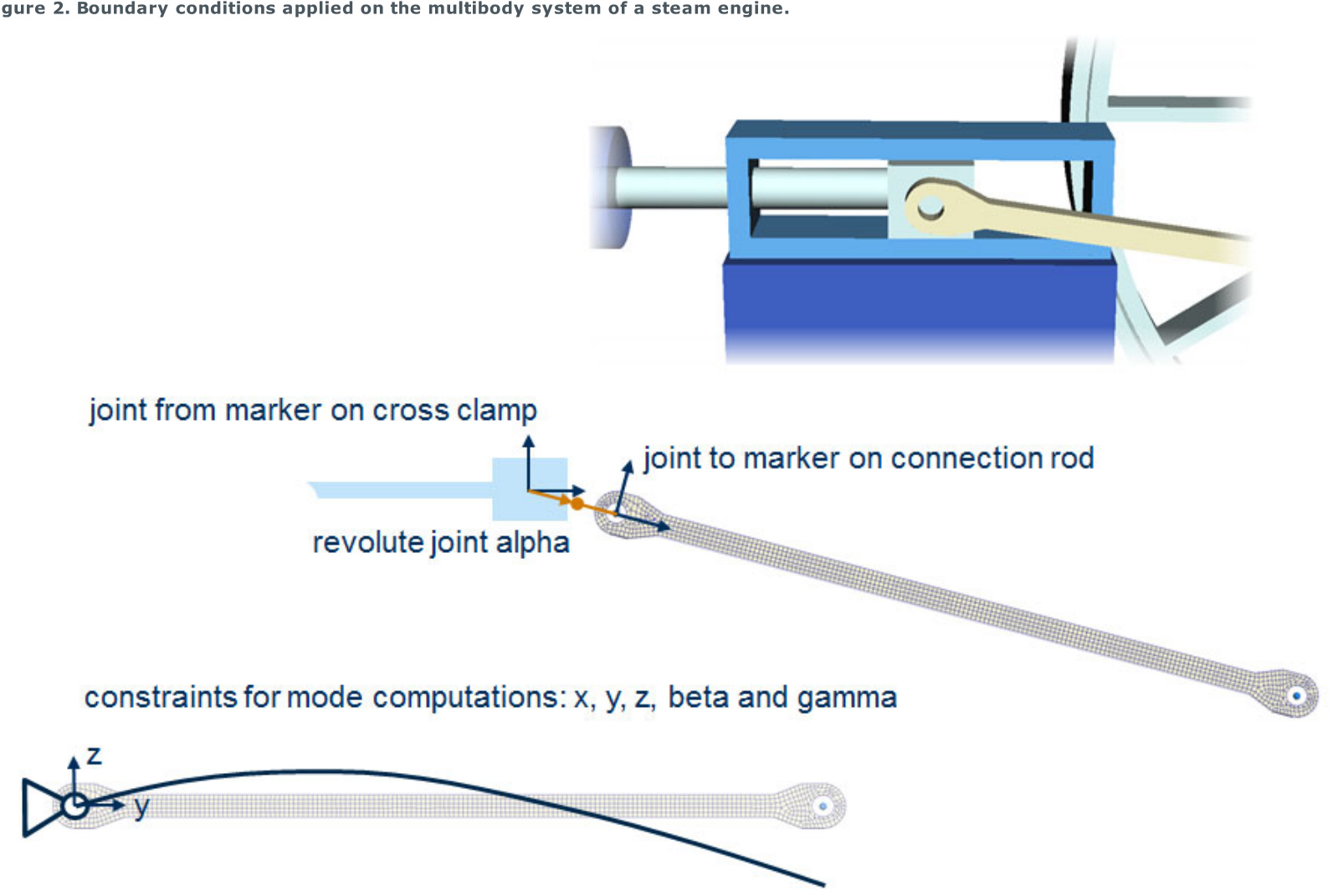 gure 2. Boundary conditions applied on the multibody system of a steam engine.

joint from marker on cross clamp

joint to marker on connection rod

revolute joint alpha

constraints for mode computations: x, y, z, beta and gamma

z

y